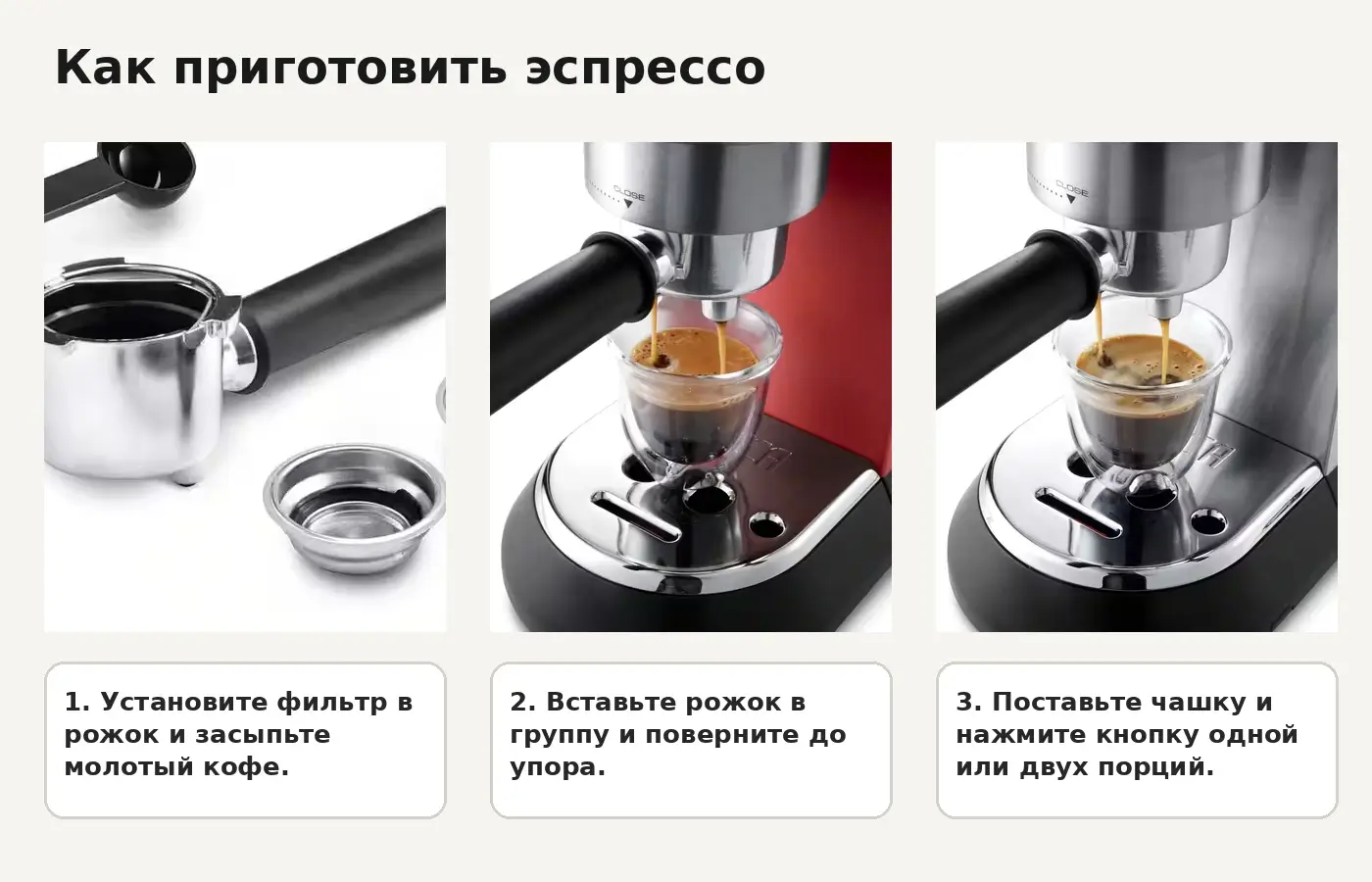 Как приготовить эспрессо

CLOSE

CLOSE

1. Установите фильтр в рожок и засыпьте молотый кофе.

2. Вставьте рожок в группу и поверните до упора.

3. Поставьте чашку и нажмите кнопку одной или двух порций.